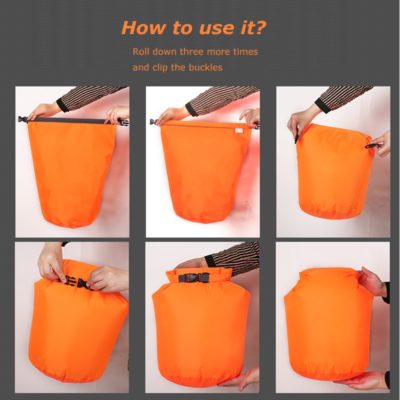 How to use it?

Roll down three more times
and clip the buckles